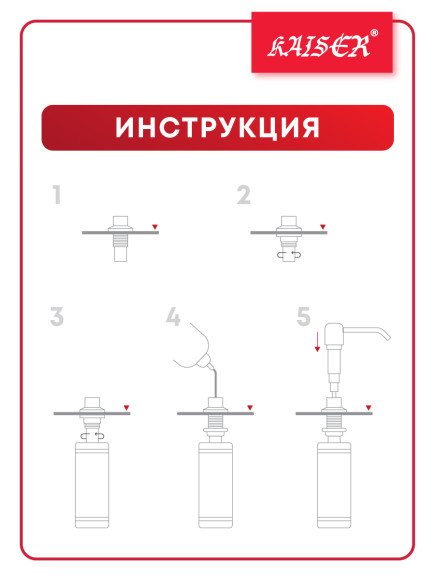 KAISER®

ИНСТРУКЦИЯ

1

2

3

4

5