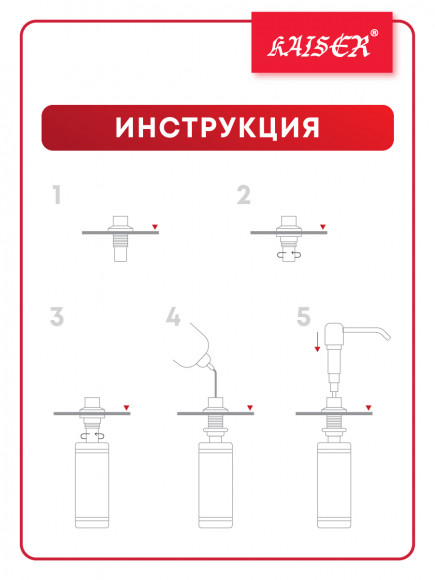 KAISER®

ИНСТРУКЦИЯ

1

2

3

4

5