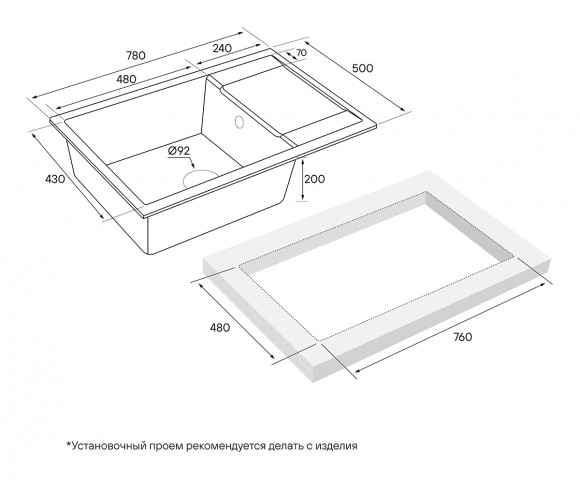 780
240
70
500
480
Ø92
430
200
480
760

*Установочный проем рекомендуется делать с изделия