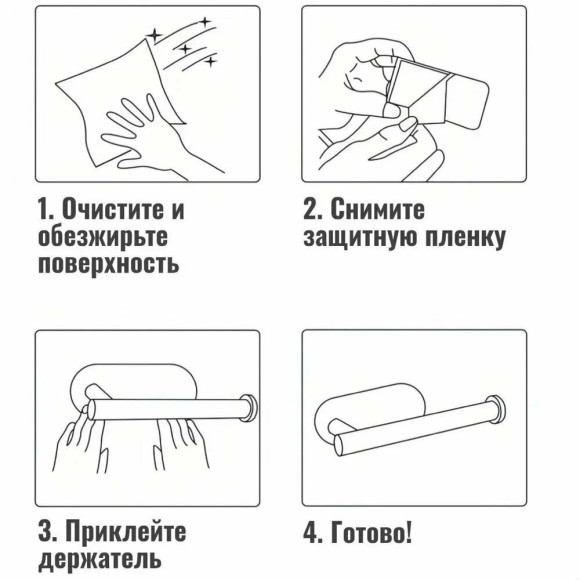 1. Очистите и обезжирьте поверхность

2. Снимите защитную пленку

3. Приклейте держатель

4. Готово!